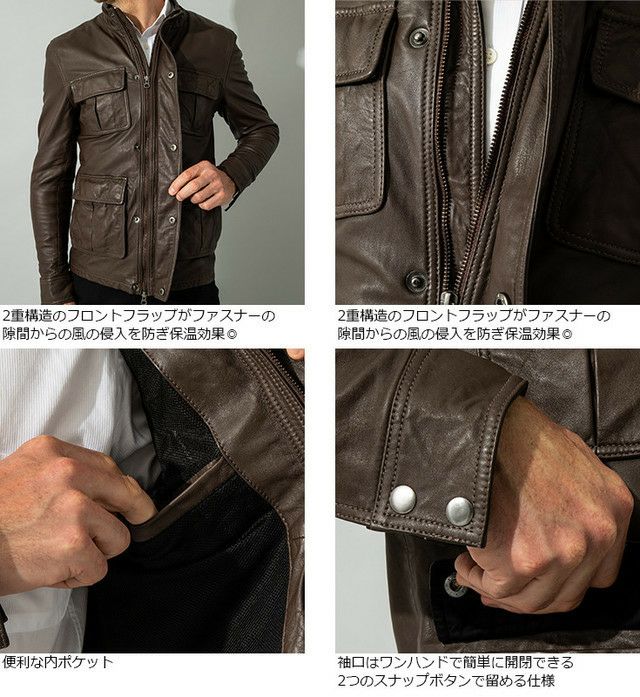 2重構造のフロントフラップがファスナーの隙間からの風の侵入を防ぎ保温効果◎

2重構造のフロントフラップがファスナーの隙間からの風の侵入を防ぎ保温効果◎

便利な内ポケット

袖口はワンハンドで簡単に開閉できる2つのスナップボタンで留める仕様